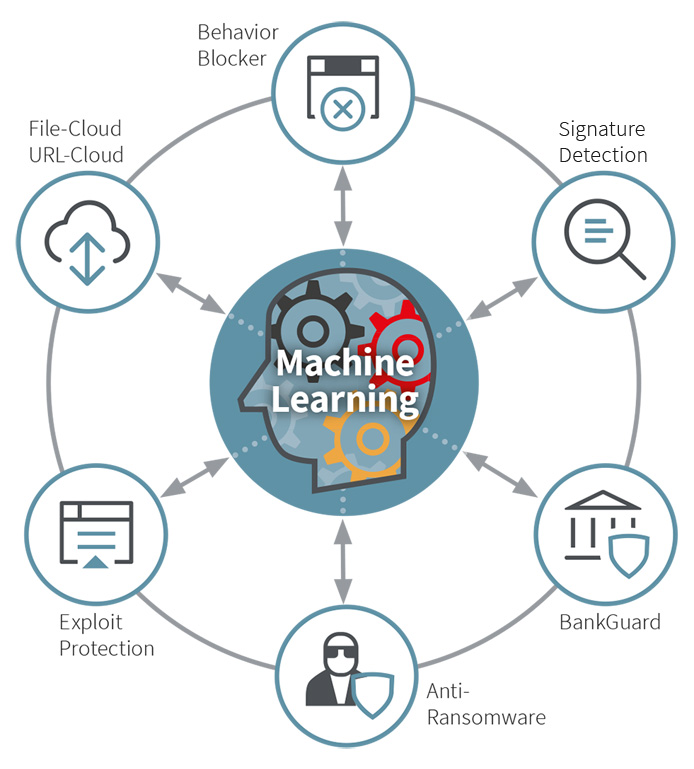 Behavior Blocker

File-Cloud
URL-Cloud

Signature Detection

Machine Learning

Exploit Protection

BankGuard

Anti-Ransomware