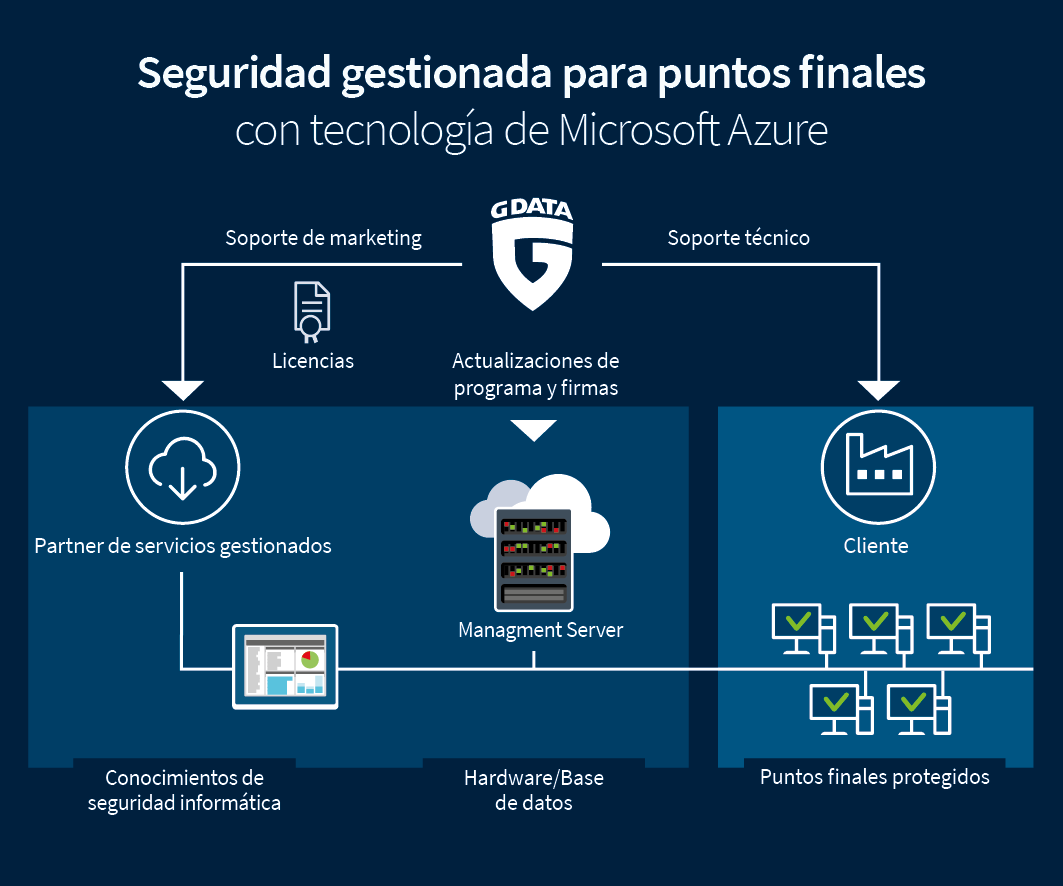 Seguridad gestionada para puntos finales
con tecnología de Microsoft Azure

G DATA

Soporte de marketing

Soporte técnico

Licencias

Actualizaciones de programa y firmas

Partner de servicios gestionados

Managment Server

Cliente

Conocimientos de seguridad informática

Hardware/Base de datos

Puntos finales protegidos